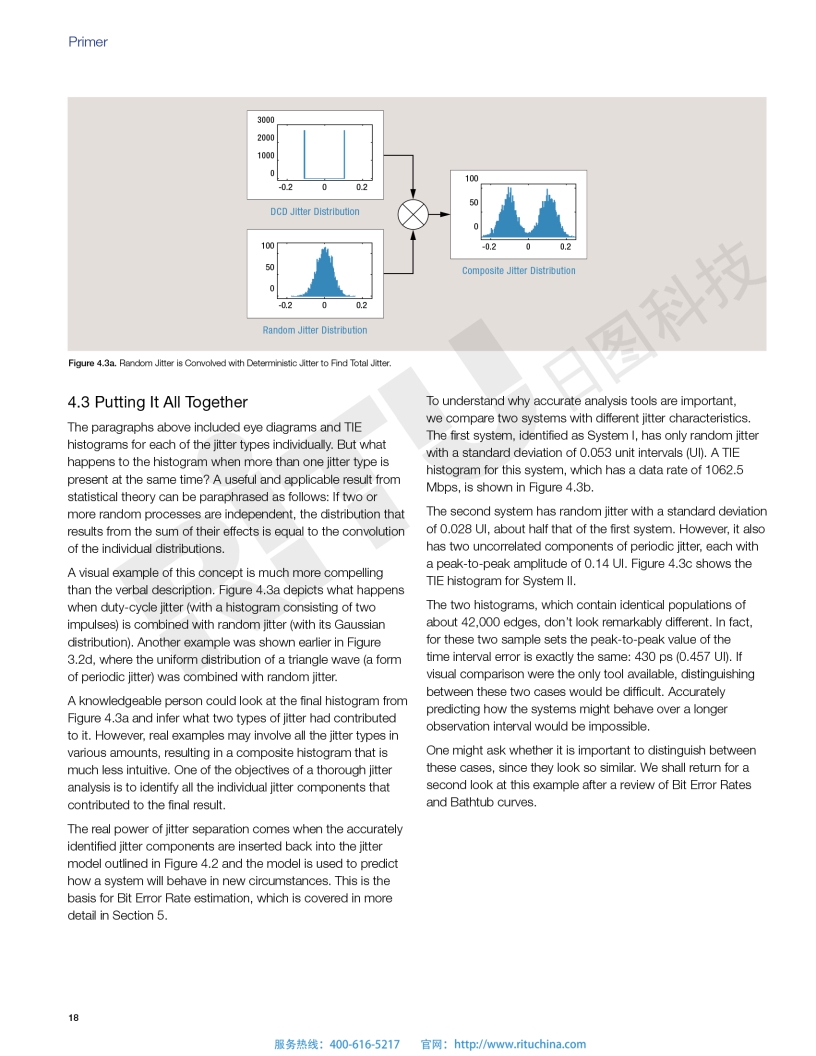 Primer

3000
2000
1000
0
-0.2 0 0.2
DCD Jitter Distribution

100
50
0
-0.2 0 0.2
Random Jitter Distribution

100
50
0
-0.2 0 0.2
Composite Jitter Distribution

日图科技

Figure 4.3a. Random Jitter is Convolved with Deterministic Jitter to Find Total Jitter.

4.3 Putting It All Together

The paragraphs above included eye diagrams and TIE histograms for each of the jitter types individually. But what happens to the histogram when more than one jitter type is present at the same time? A useful and applicable result from statistical theory can be paraphrased as follows: If two or more random processes are independent, the distribution that results from the sum of their effects is equal to the convolution of the individual distributions.

A visual example of this concept is much more compelling than the verbal description. Figure 4.3a depicts what happens when duty-cycle jitter (with a histogram consisting of two impulses) is combined with random jitter (with its Gaussian distribution). Another example was shown earlier in Figure 3.2d, where the uniform distribution of a triangle wave (a form of periodic jitter) was combined with random jitter.

A knowledgeable person could look at the final histogram from Figure 4.3a and infer what two types of jitter had contributed to it. However, real examples may involve all the jitter types in various amounts, resulting in a composite histogram that is much less intuitive. One of the objectives of a thorough jitter analysis is to identify all the individual jitter components that contributed to the final result.

The real power of jitter separation comes when the accurately identified jitter components are inserted back into the jitter model outlined in Figure 4.2 and the model is used to predict how a system will behave in new circumstances. This is the basis for Bit Error Rate estimation, which is covered in more detail in Section 5.

To understand why accurate analysis tools are important, we compare two systems with different jitter characteristics. The first system, identified as System I, has only random jitter with a standard deviation of 0.053 unit intervals (UI). A TIE histogram for this system, which has a data rate of 1062.5 Mbps, is shown in Figure 4.3b.

The second system has random jitter with a standard deviation of 0.028 UI, about half that of the first system. However, it also has two uncorrelated components of periodic jitter, each with a peak-to-peak amplitude of 0.14 UI. Figure 4.3c shows the TIE histogram for System II.

The two histograms, which contain identical populations of about 42,000 edges, don't look remarkably different. In fact, for these two sample sets the peak-to-peak value of the time interval error is exactly the same: 430 ps (0.457 UI). If visual comparison were the only tool available, distinguishing between these two cases would be difficult. Accurately predicting how the systems might behave over a longer observation interval would be impossible.

One might ask whether it is important to distinguish between these cases, since they look so similar. We shall return for a second look at this example after a review of Bit Error Rates and Bathtub curves.

18

服务热线：400-616-5217 官网：http://www.rituchina.com