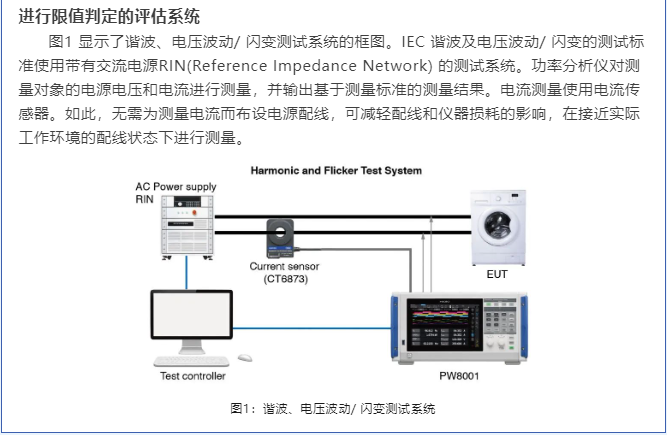 进行限值判定的评估系统

图1 显示了谐波、电压波动/ 闪变测试系统的框图。IEC 谐波及电压波动/ 闪变的测试标准使用带有交流电源RIN(Reference Impedance Network) 的测试系统。功率分析仪对测量对象的电源电压和电流进行测量，并输出基于测量标准的测量结果。电流测量使用电流传感器。如此，无需为测量电流而布设电源配线，可减轻配线和仪器损耗的影响，在接近实际工作环境的配线状态下进行测量。

Harmonic and Flicker Test System

AC Power supply
RIN

Current sensor
(CT6873)

EUT

Test controller

PW8001

图1：谐波、电压波动/ 闪变测试系统