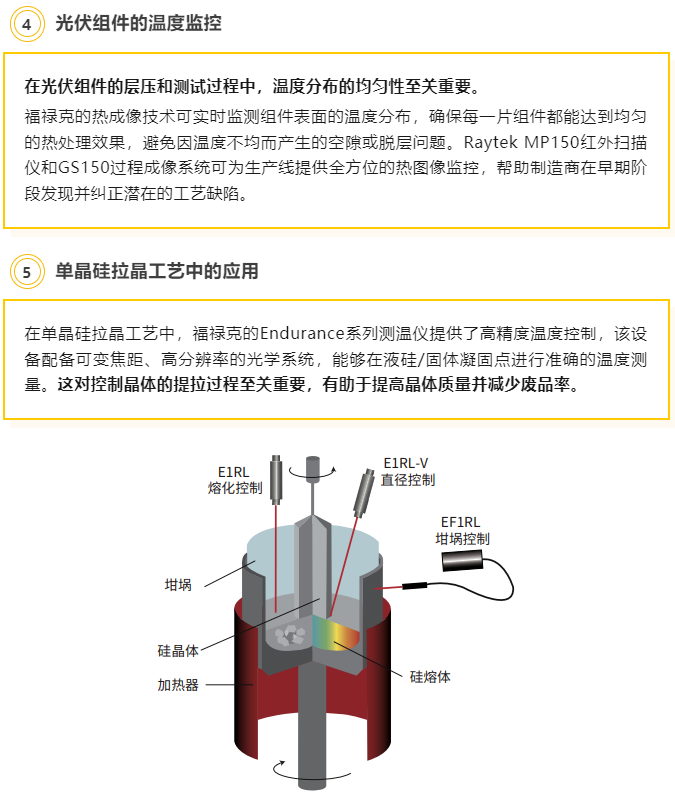 4 光伏组件的温度监控

在光伏组件的层压和测试过程中，温度分布的均匀性至关重要。
福禄克的热成像技术可实时监测组件表面的温度分布，确保每一片组件都能达到均匀的热处理效果，避免因温度不均而产生的空隙或脱层问题。Raytek MP150红外扫描仪和GS150过程成像系统可为生产线提供全方位的热图像监控，帮助制造商在早期阶段发现并纠正潜在的工艺缺陷。

5 单晶硅拉晶工艺中的应用

在单晶硅拉晶工艺中，福禄克的Endurance系列测温仪提供了高精度温度控制，该设备配备可变焦距、高分辨率的光学系统，能够在液硅/固体凝固点进行准确的温度测量。这对控制晶体的提拉过程至关重要，有助于提高晶体质量并减少废品率。

E1RL
熔化控制

E1RL-V
直径控制

EF1RL
坩埚控制

坩埚

硅晶体

加热器

硅熔体