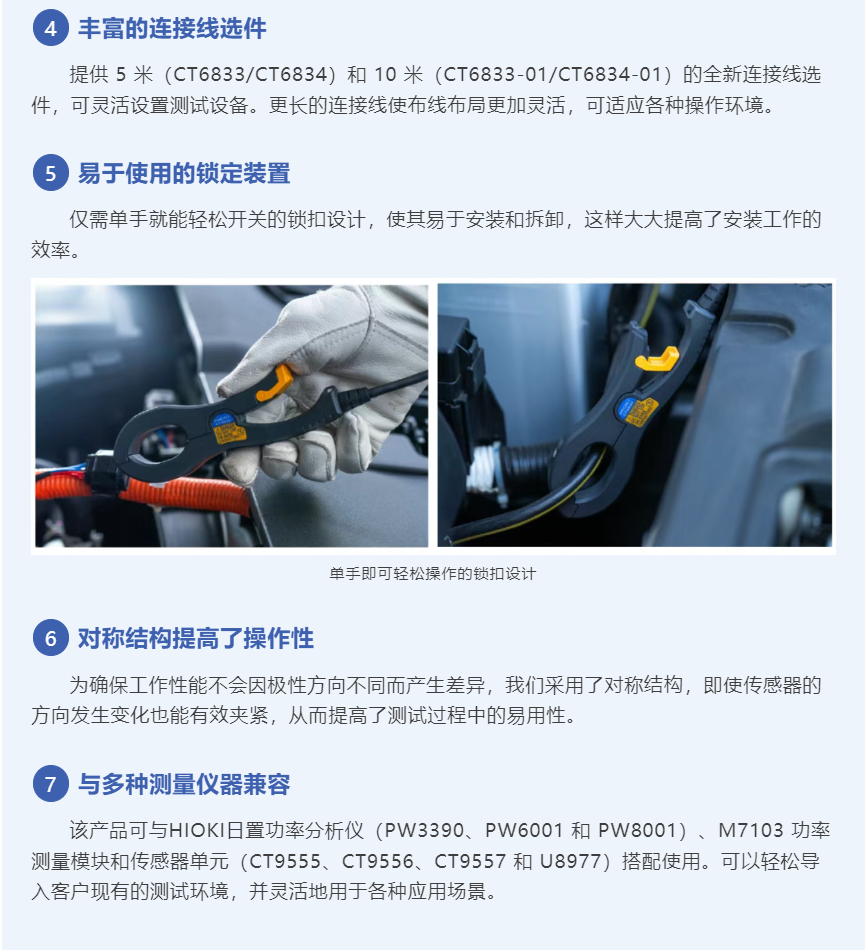 4 丰富的连接线选件

提供 5 米（CT6833/CT6834）和 10 米（CT6833-01/CT6834-01）的全新连接线选件，可灵活设置测试设备。更长的连接线使布线布局更加灵活，可适应各种操作环境。

5 易于使用的锁定装置

仅需单手就能轻松开关的锁扣设计，使其易于安装和拆卸，这样大大提高了安装工作的效率。

单手即可轻松操作的锁扣设计

6 对称结构提高了操作性

为确保工作性能不会因极性方向不同而产生差异，我们采用了对称结构，即使传感器的方向发生变化也能有效夹紧，从而提高了测试过程中的易用性。

7 与多种测量仪器兼容

该产品可与HIOKI日置功率分析仪（PW3390、PW6001 和 PW8001）、M7103 功率测量模块和传感器单元（CT9555、CT9556、CT9557 和 U8977）搭配使用。可以轻松导入客户现有的测试环境，并灵活地用于各种应用场景。